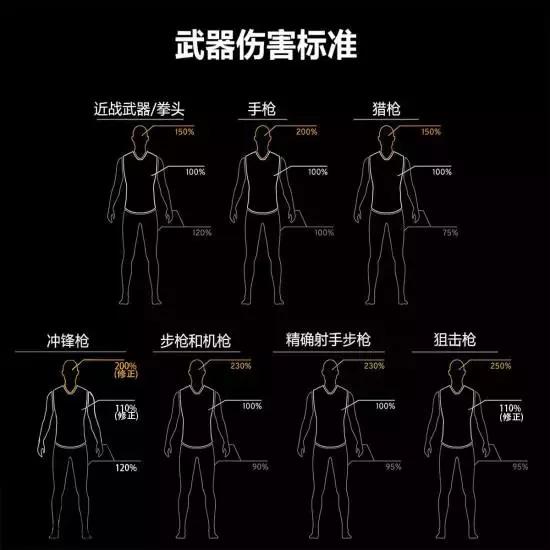 武器伤害标准

近战武器/拳头
150%
100%
120%

手枪
200%
100%
100%

猎枪
150%
100%
75%

冲锋枪
200%
(修正)
110%
(修正)
120%

步枪和机枪
230%
100%
90%

精确射手步枪
230%
100%
95%

狙击枪
250%
110%
(修正)
95%