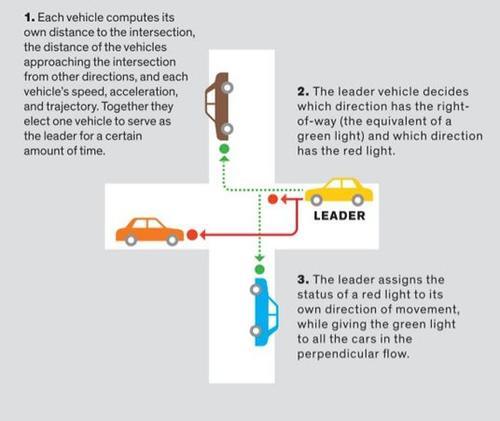 1. Each vehicle computes its own distance to the intersection, the distance of the vehicles approaching the intersection from other directions, and each vehicle's speed, acceleration, and trajectory. Together they elect one vehicle to serve as the leader for a certain amount of time.

2. The leader vehicle decides which direction has the right-of-way (the equivalent of a green light) and which direction has the red light.

LEADER

3. The leader assigns the status of a red light to its own direction of movement, while giving the green light to all the cars in the perpendicular flow.