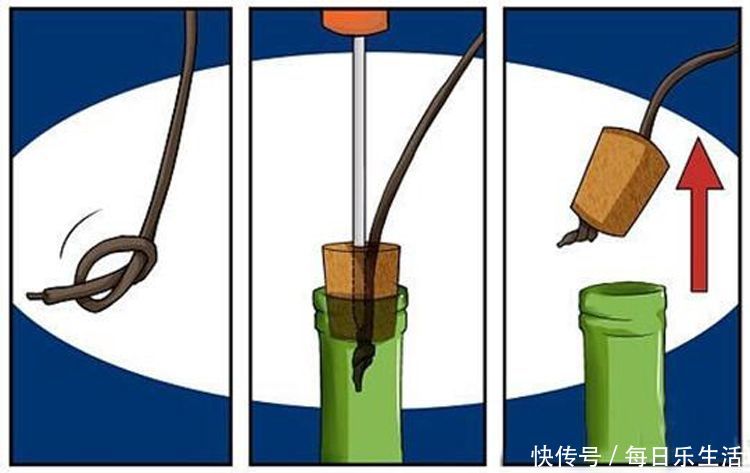 快传号 / 每日乐生活