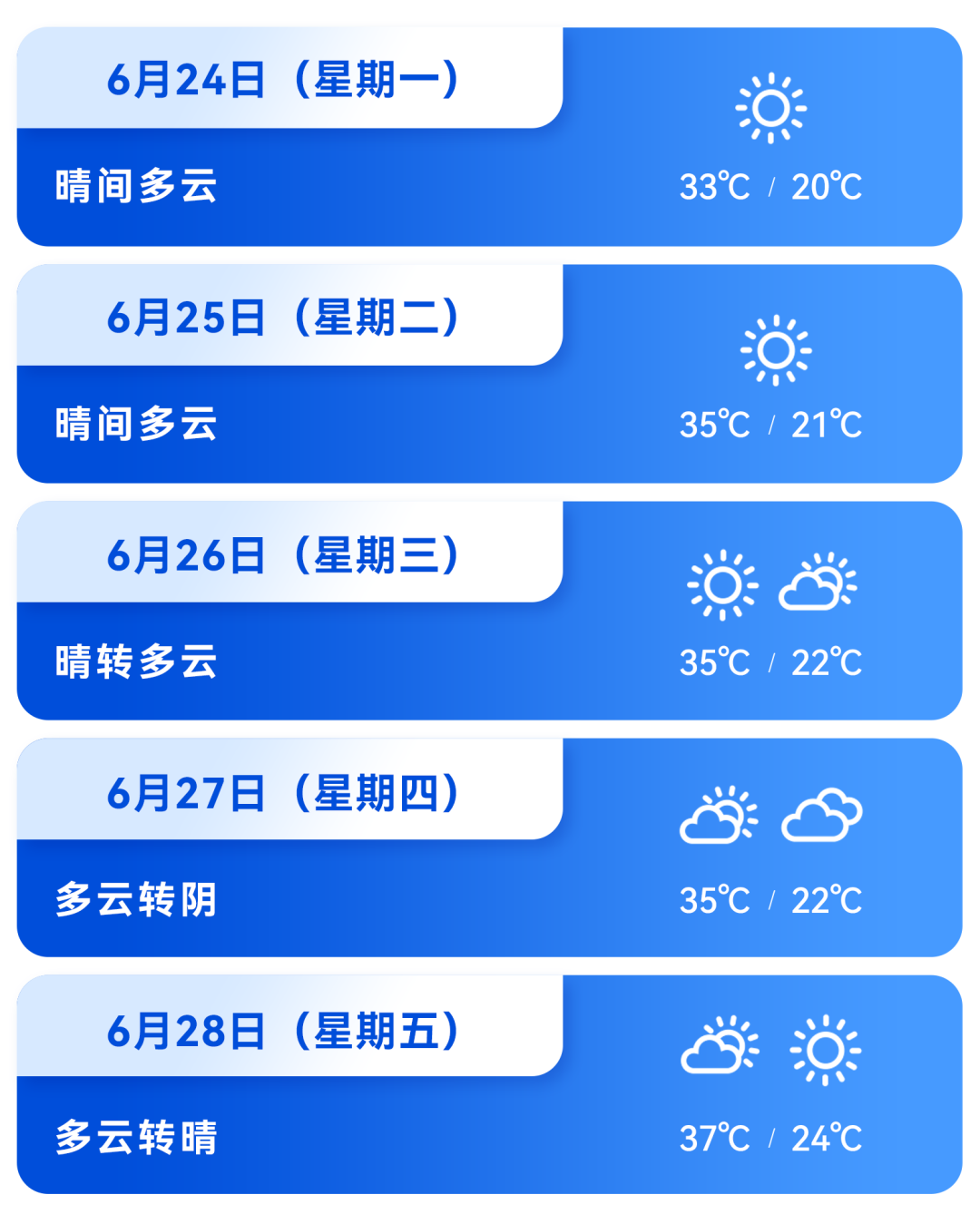 6月24日（星期一）

晴间多云

33℃ / 20℃

6月25日（星期二）

晴间多云

35℃ / 21℃

6月26日（星期三）

晴转多云

35℃ / 22℃

6月27日（星期四）

多云转阴

35℃ / 22℃

6月28日（星期五）

多云转晴

37℃ / 24℃