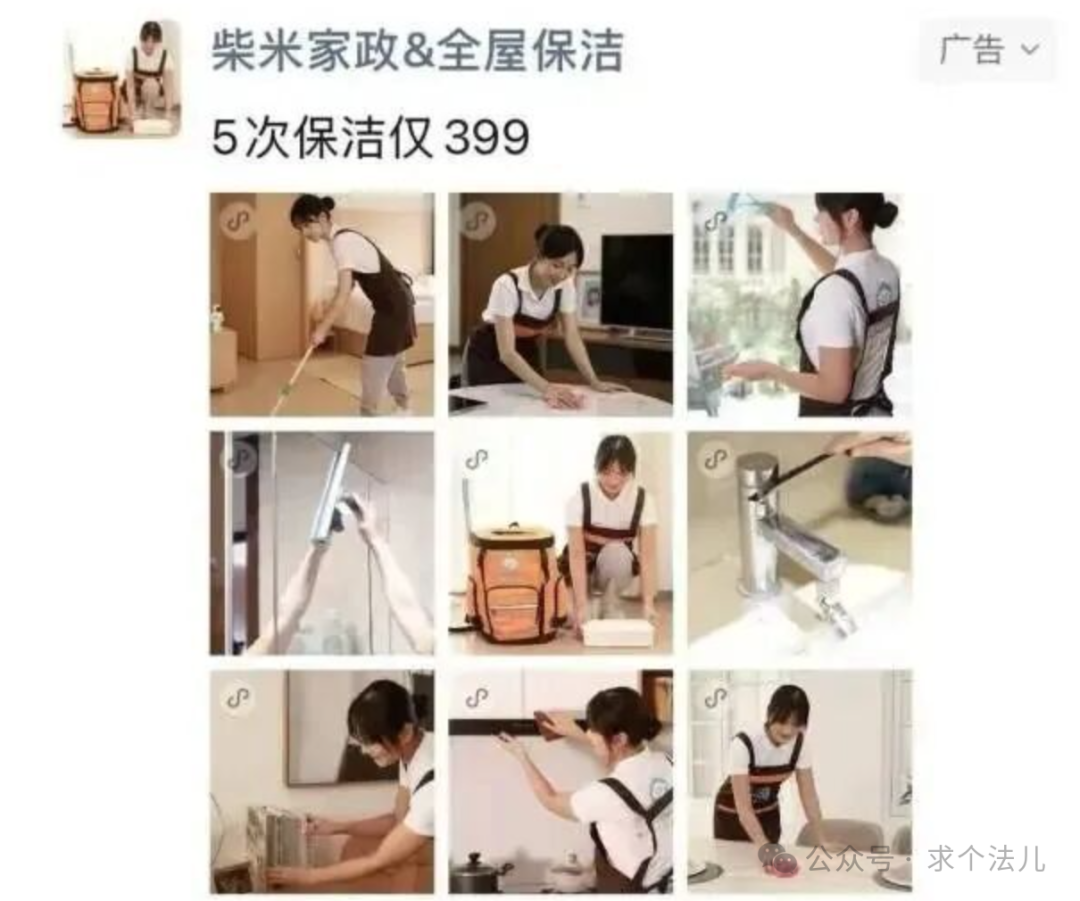 柴米家政&全屋保洁

广告

5次保洁仅 399

公众号 · 求个法儿